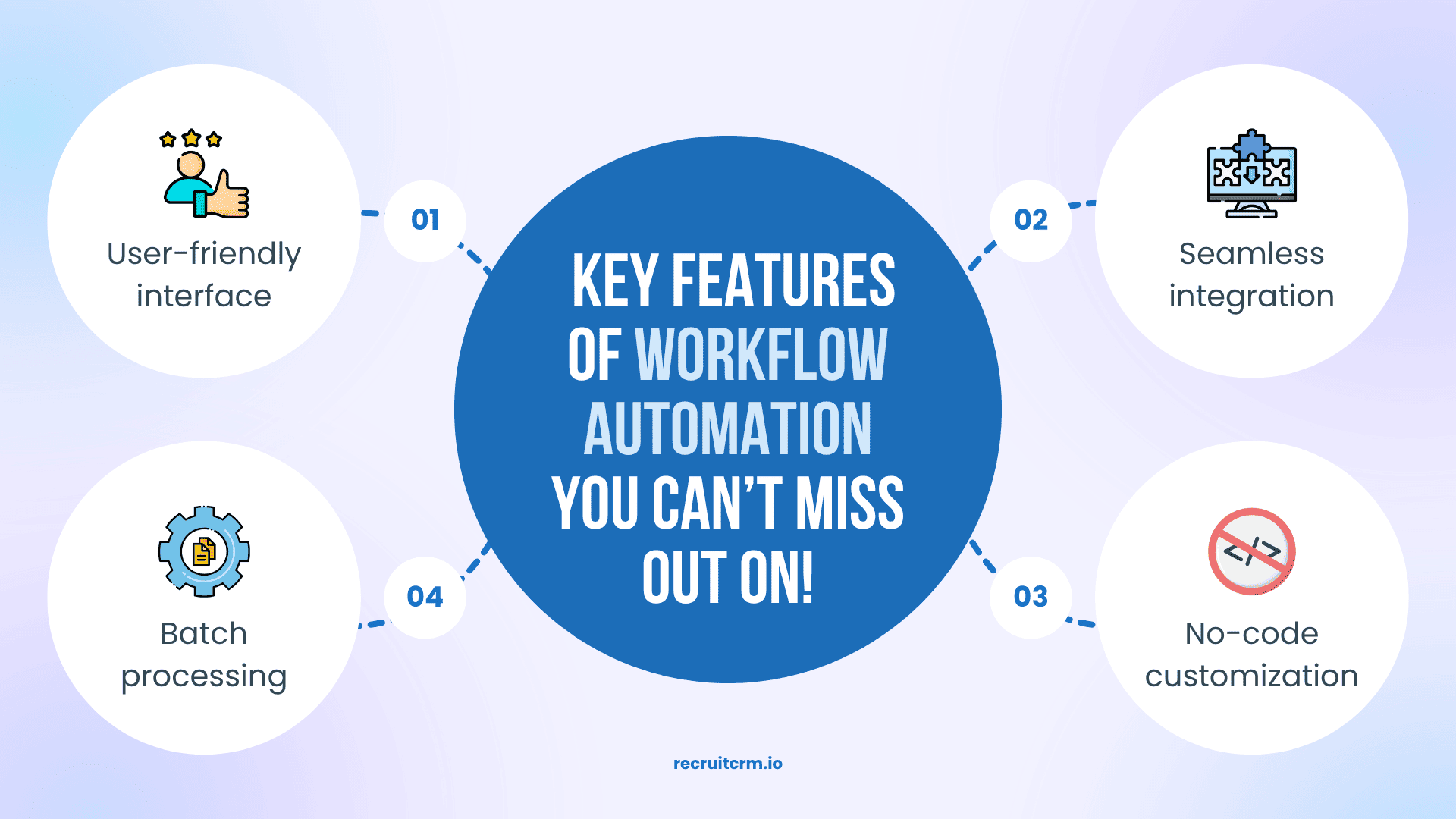 KEY FEATURES OF WORKFLOW AUTOMATION YOU CAN'T MISS OUT ON!

01
User-friendly interface

02
Seamless integration

03
No-code customization

04
Batch processing

recruitcrm.io