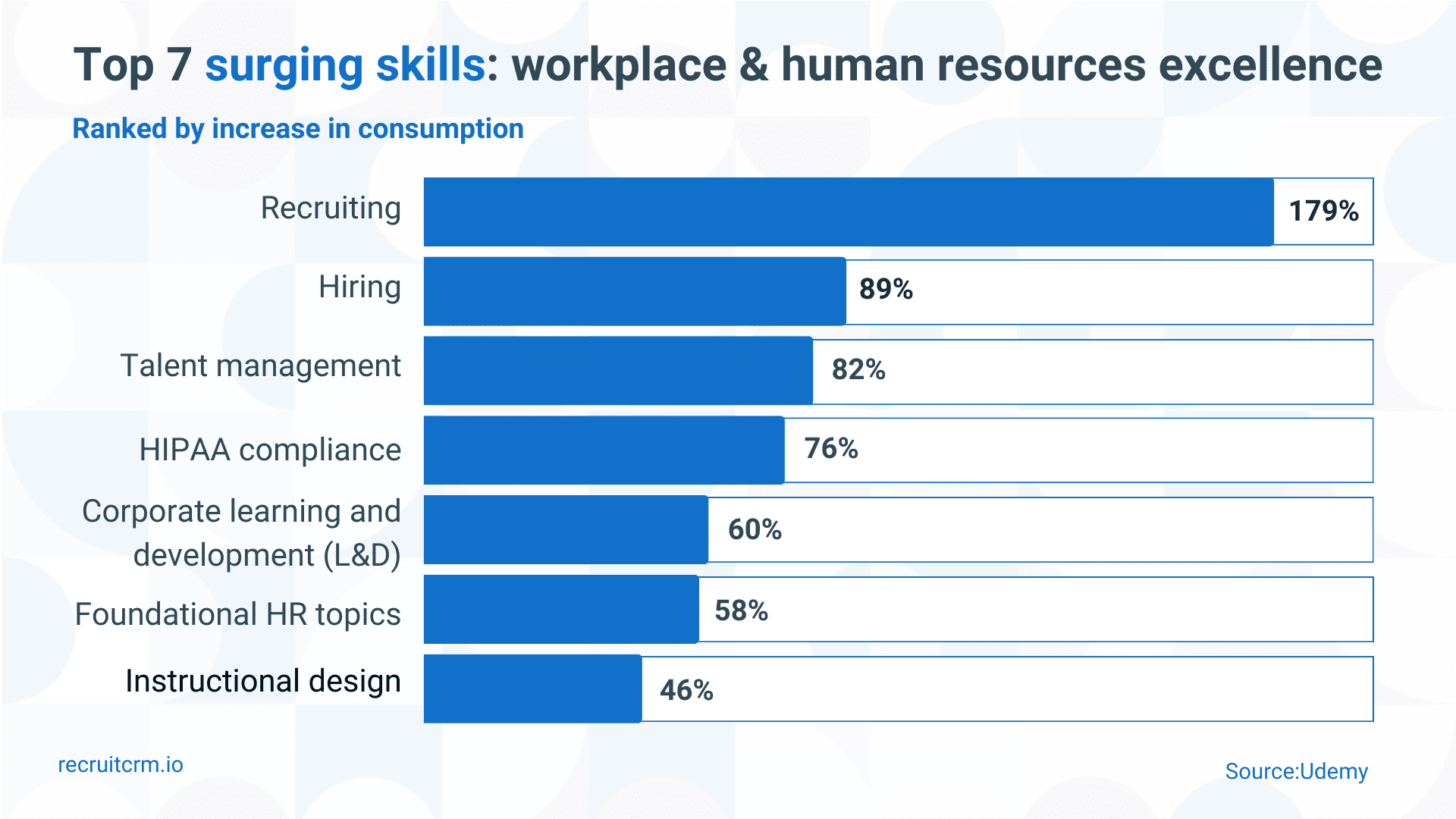 Top 7 surging skills: workplace & human resources excellence

Ranked by increase in consumption

Recruiting 179%

Hiring 89%

Talent management 82%

HIPAA compliance 76%

Corporate learning and development (L&D) 60%

Foundational HR topics 58%

Instructional design 46%

recruitcrm.io

Source:Udemy