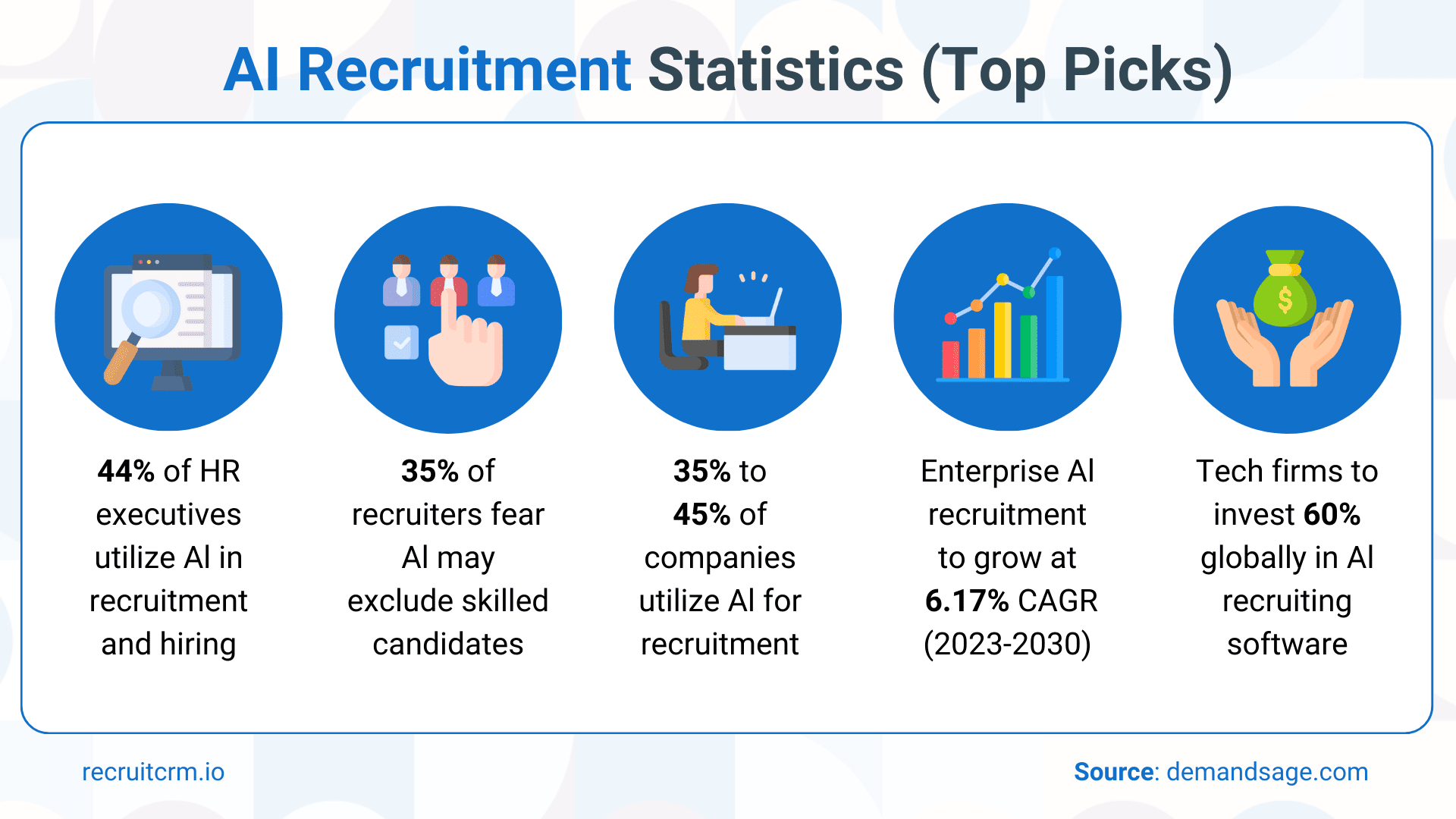 AI Recruitment Statistics (Top Picks)

44% of HR executives utilize AI in recruitment and hiring

35% of recruiters fear AI may exclude skilled candidates

35% to 45% of companies utilize AI for recruitment

Enterprise AI recruitment to grow at 6.17% CAGR (2023-2030)

Tech firms to invest 60% globally in AI recruiting software

recruitcrm.io

Source: demandsage.com